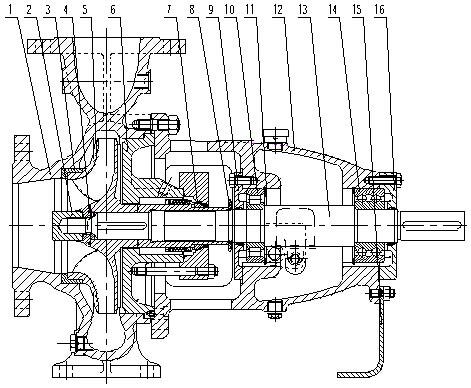 1 2 3 4 5 6 7 8 9 10 11 12 13 14 15 16